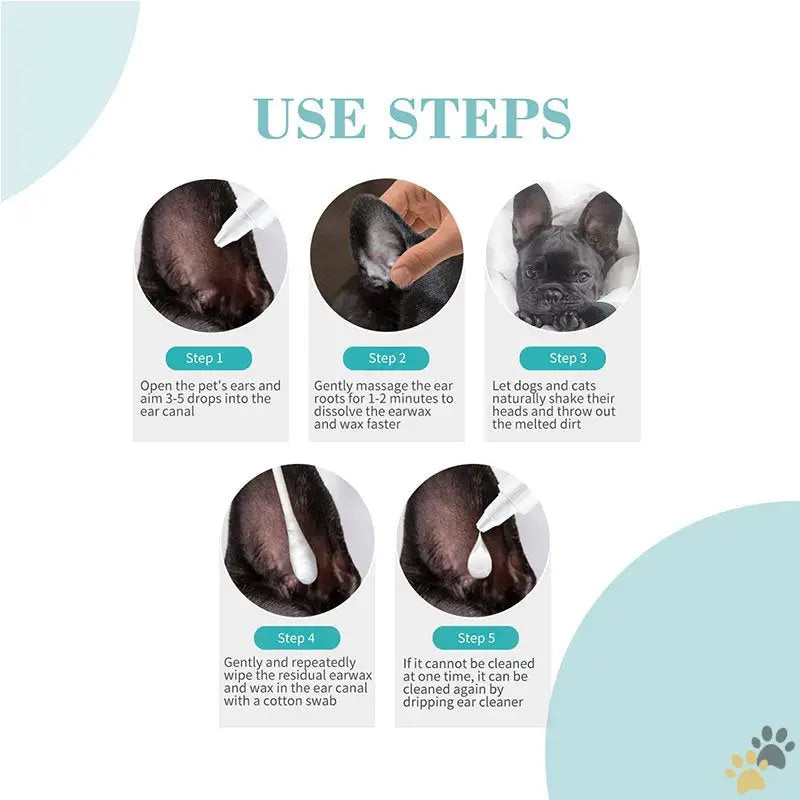 USE STEPS

Step 1

Open the pet's ears and aim 3-5 drops into the ear canal

Step 2

Gently massage the ear roots for 1-2 minutes to dissolve the earwax and wax faster

Step 3

Let dogs and cats naturally shake their heads and throw out the melted dirt

Step 4

Gently and repeatedly wipe the residual earwax and wax in the ear canal with a cotton swab

Step 5

If it cannot be cleaned at one time, it can be cleaned again by dripping ear cleaner