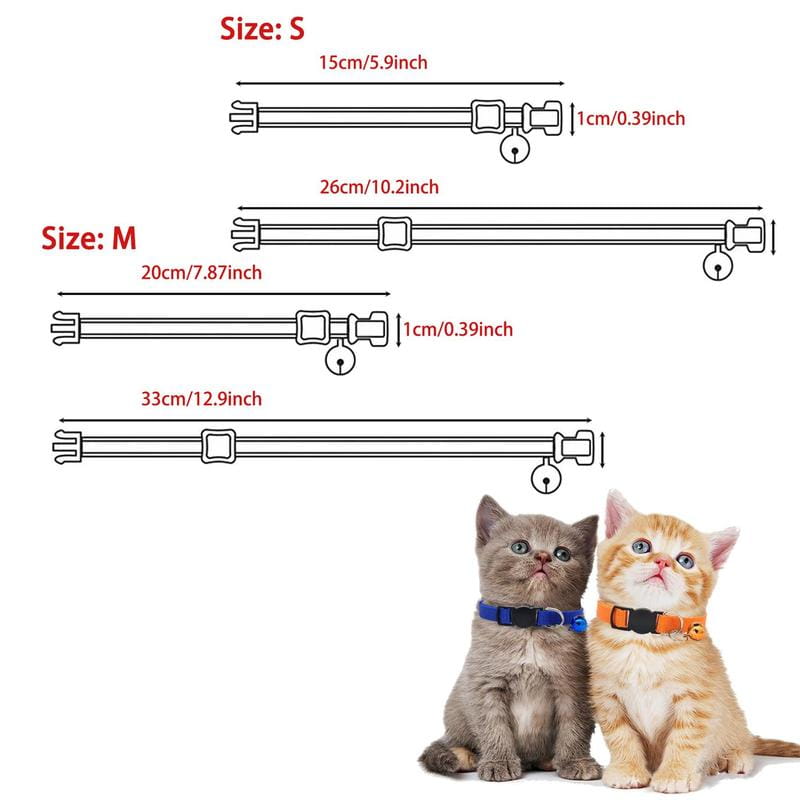 Size: S

15cm/5.9inch

1cm/0.39inch

26cm/10.2inch

Size: M

20cm/7.87inch

1cm/0.39inch

33cm/12.9inch